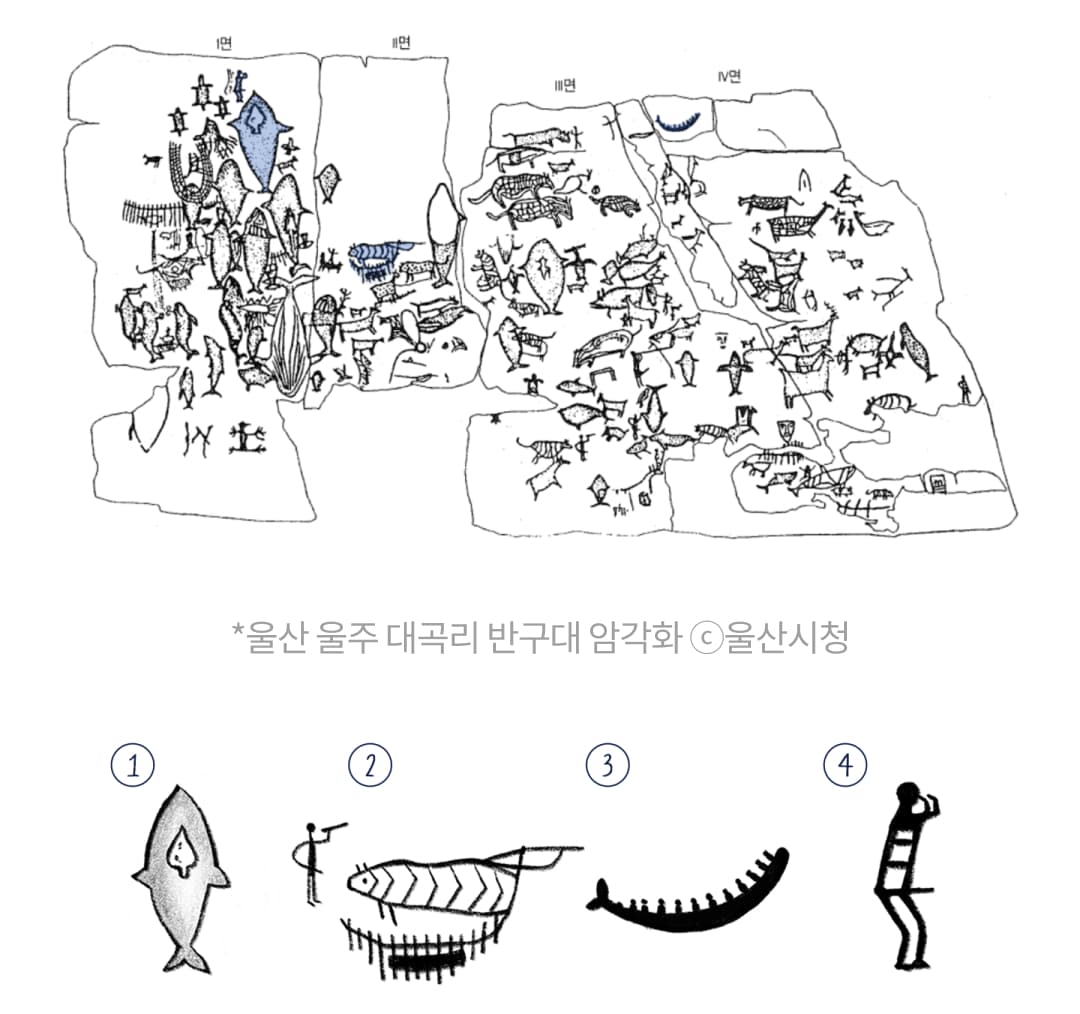 I면
II면
III면
IV면

*울산 울주 대곡리 반구대 암각화 ⓒ울산시청

①
②
③
④